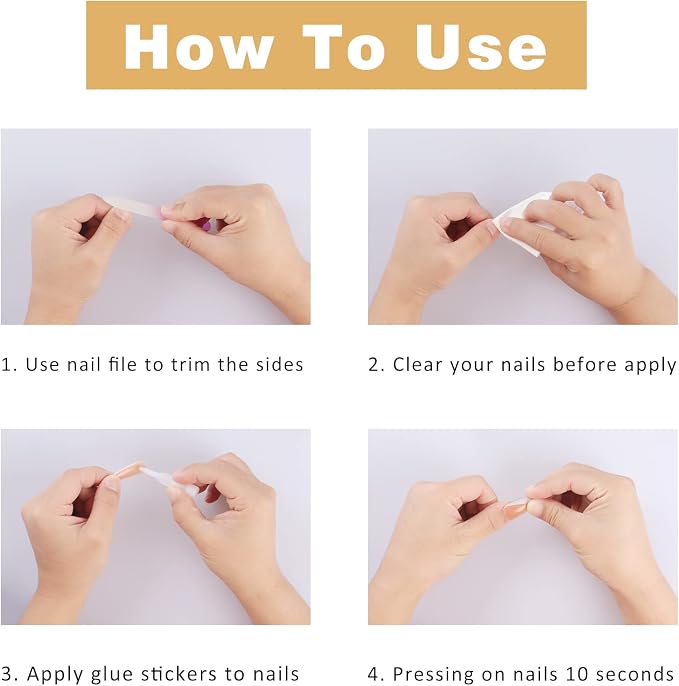 How To Use

1. Use nail file to trim the sides

2. Clear your nails before apply

3. Apply glue stickers to nails

4. Pressing on nails 10 seconds