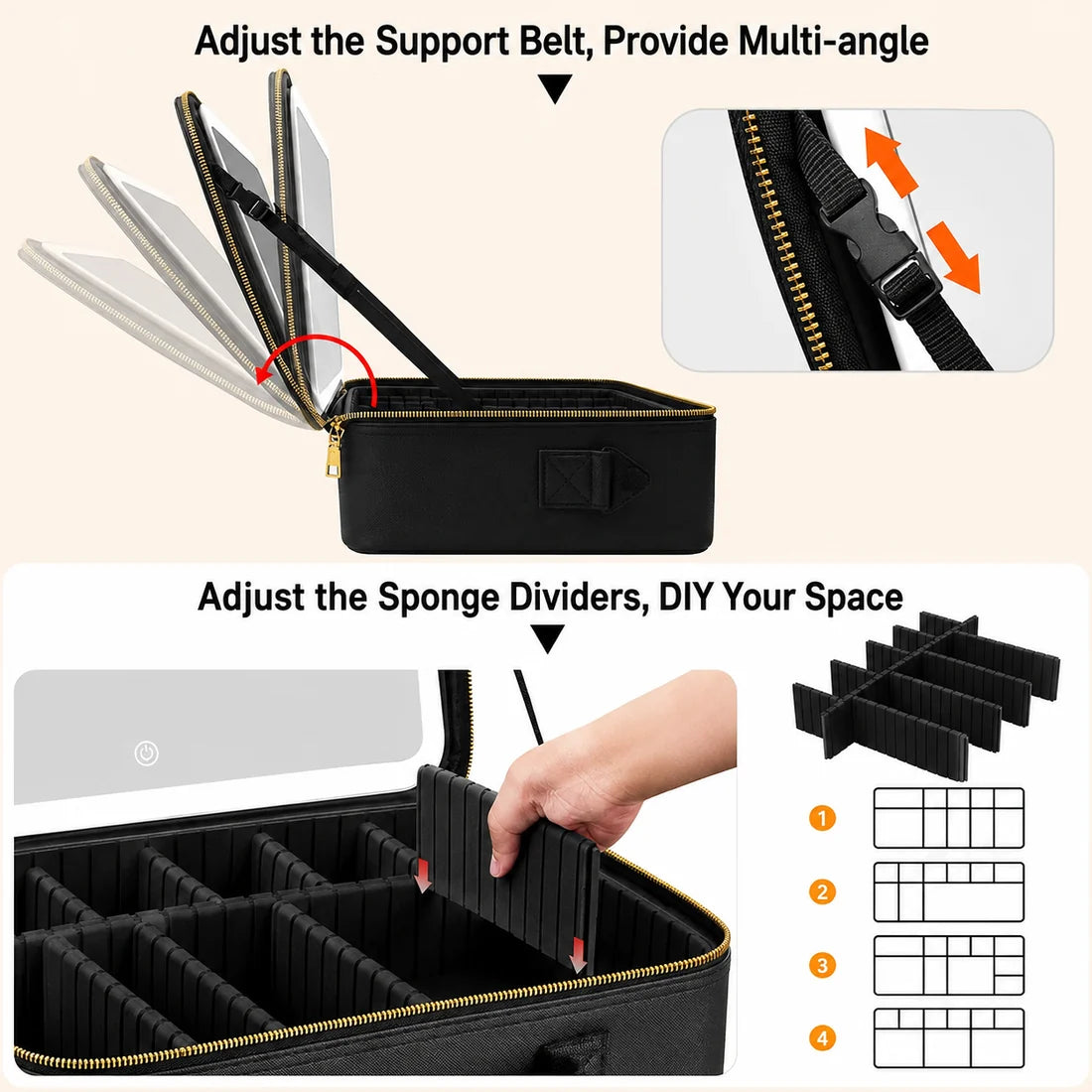 Adjust the Support Belt, Provide Multi-angle

Adjust the Sponge Dividers, DIY Your Space

1

2

3

4